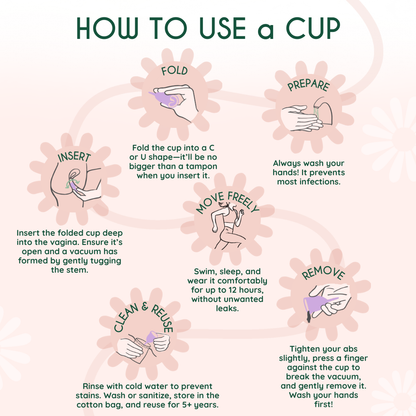 HOW TO USE a CUP

PREPARE

Always wash your hands! It prevents most infections.

FOLD

Fold the cup into a C or U shape—it'll be no bigger than a tampon when you insert it.

INSERT

Insert the folded cup deep into the vagina. Ensure it's open and a vacuum has formed by gently tugging the stem.

MOVE FREELY

Swim, sleep, and wear it comfortably for up to 12 hours, without unwanted leaks.

REMOVE

Tighten your abs slightly, press a finger against the cup to break the vacuum, and gently remove it. Wash your hands first!

CLEAN & REUSE

Rinse with cold water to prevent stains. Wash or sanitize, store in the cotton bag, and reuse for 5+ years.